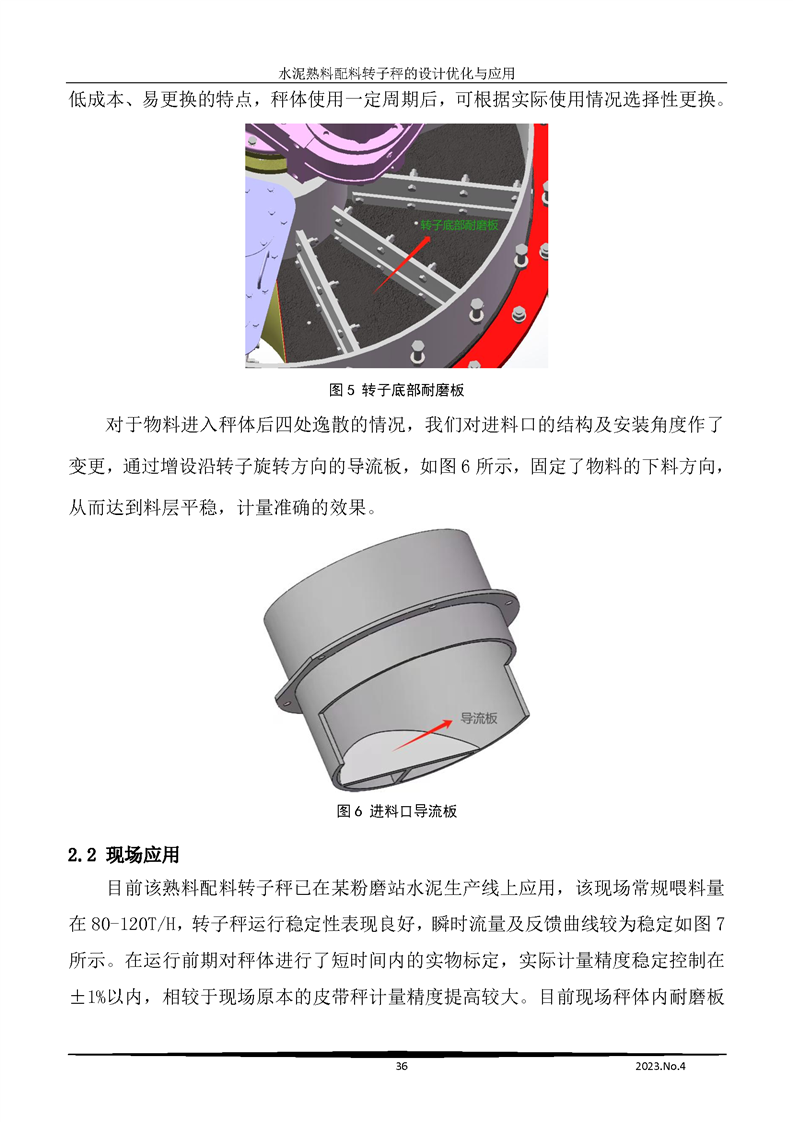 水泥熟料配料转子秤的设计优化与应用

低成本、易更换的特点，秤体使用一定周期后，可根据实际使用情况选择性更换。

转子底部耐磨板

图 5 转子底部耐磨板

对于物料进入秤体后四处逸散的情况，我们对进料口的结构及安装角度作了变更，通过增设沿转子旋转方向的导流板，如图 6 所示，固定了物料的下料方向，从而达到料层平稳，计量准确的效果。

导流板

图 6 进料口导流板

2.2 现场应用

目前该熟料配料转子秤已在某粉磨站水泥生产线上应用，该现场常规喂料量在 80-120T/H，转子秤运行稳定性表现良好，瞬时流量及反馈曲线较为稳定如图 7 所示。在运行前期对秤体进行了短时间内的实物标定，实际计量精度稳定控制在±1%以内，相较于现场原本的皮带秤计量精度提高较大。目前现场秤体内耐磨板

36

2023.No.4